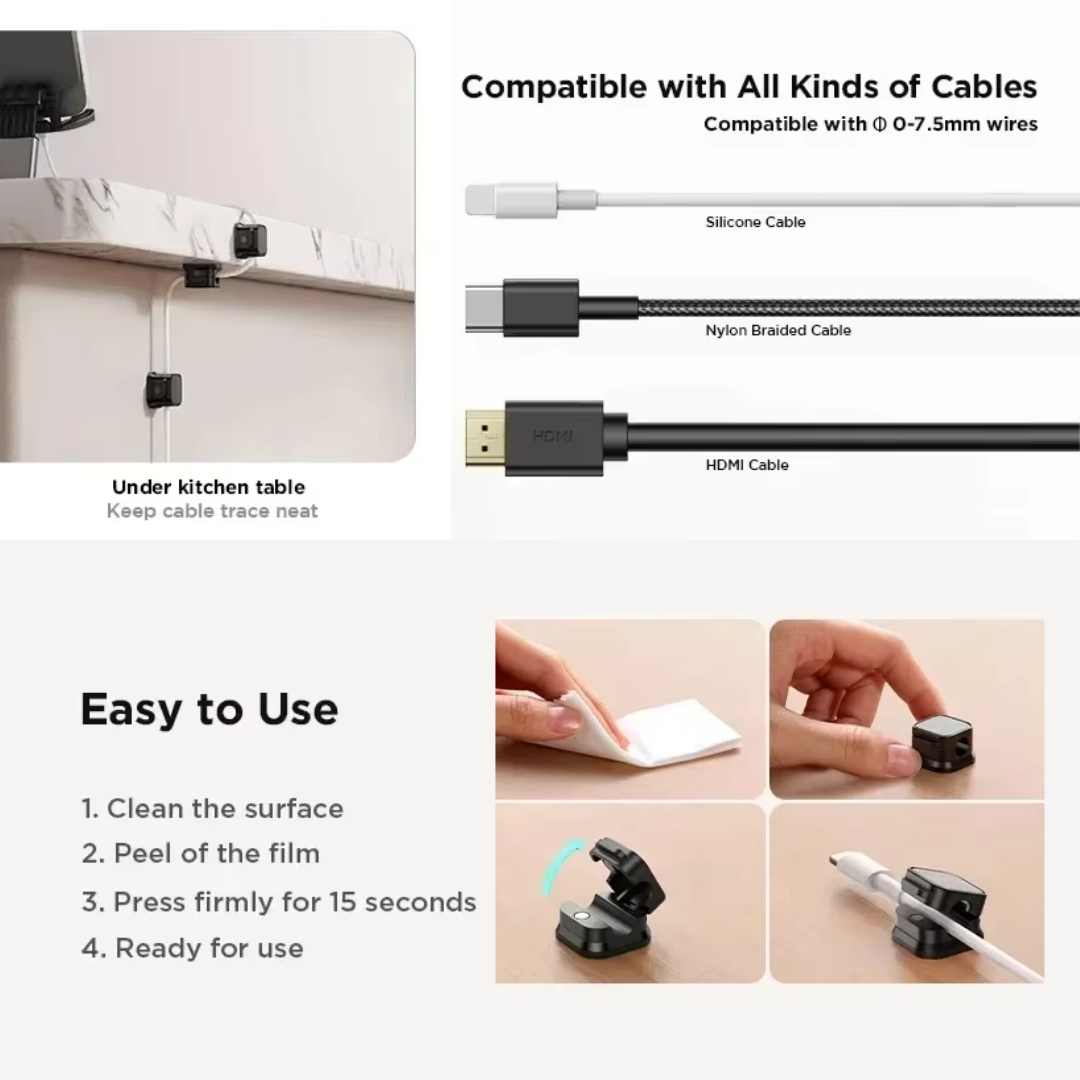 Under kitchen table
Keep cable trace neat

Compatible with All Kinds of Cables
Compatible with Φ 0-7.5mm wires

Silicone Cable

Nylon Braided Cable

HDMI

HDMI Cable

Easy to Use

1. Clean the surface
2. Peel of the film
3. Press firmly for 15 seconds
4. Ready for use